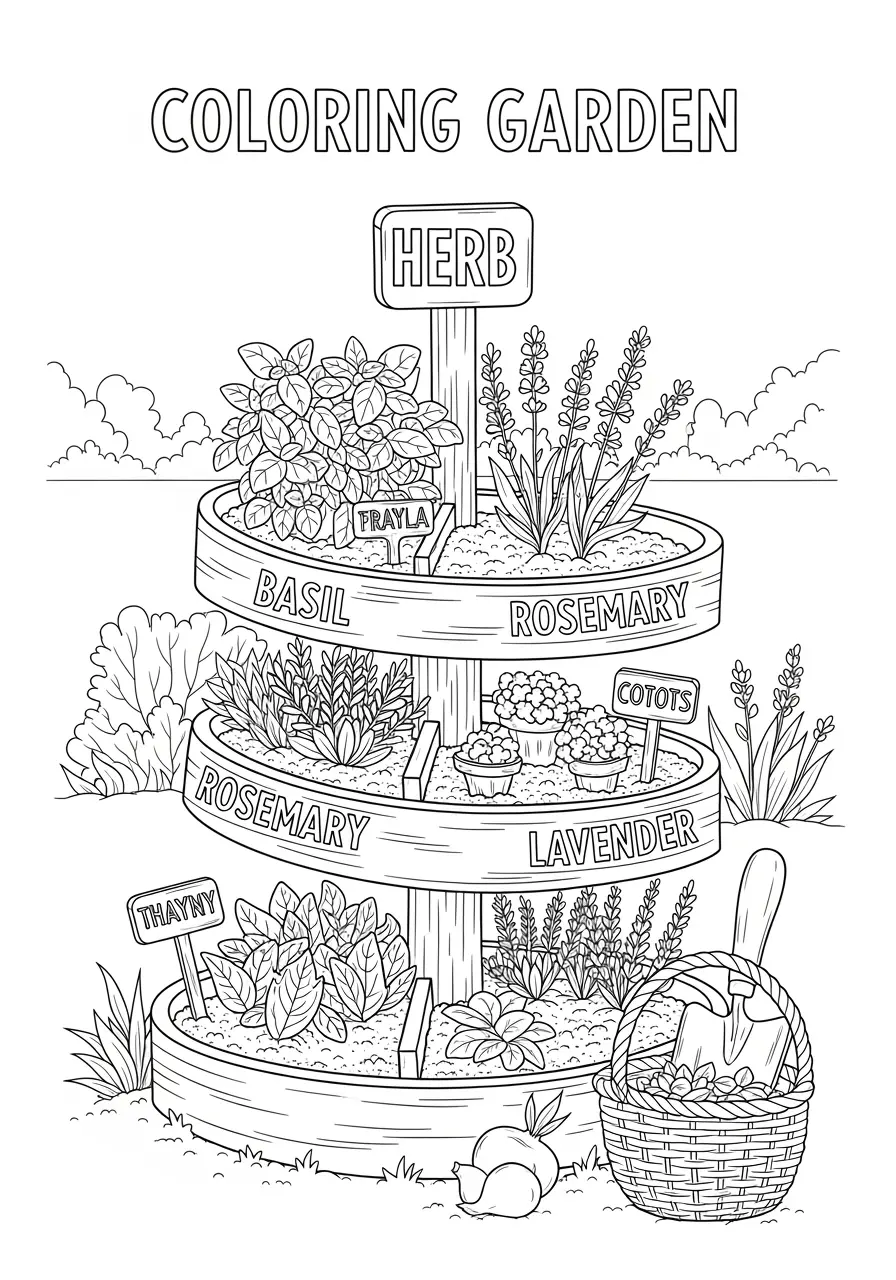 COLORING GARDEN

HERB

FRAYLA

BASIL

ROSEMARY

COTOTS

ROSEMARY

LAVENDER

THAYNY