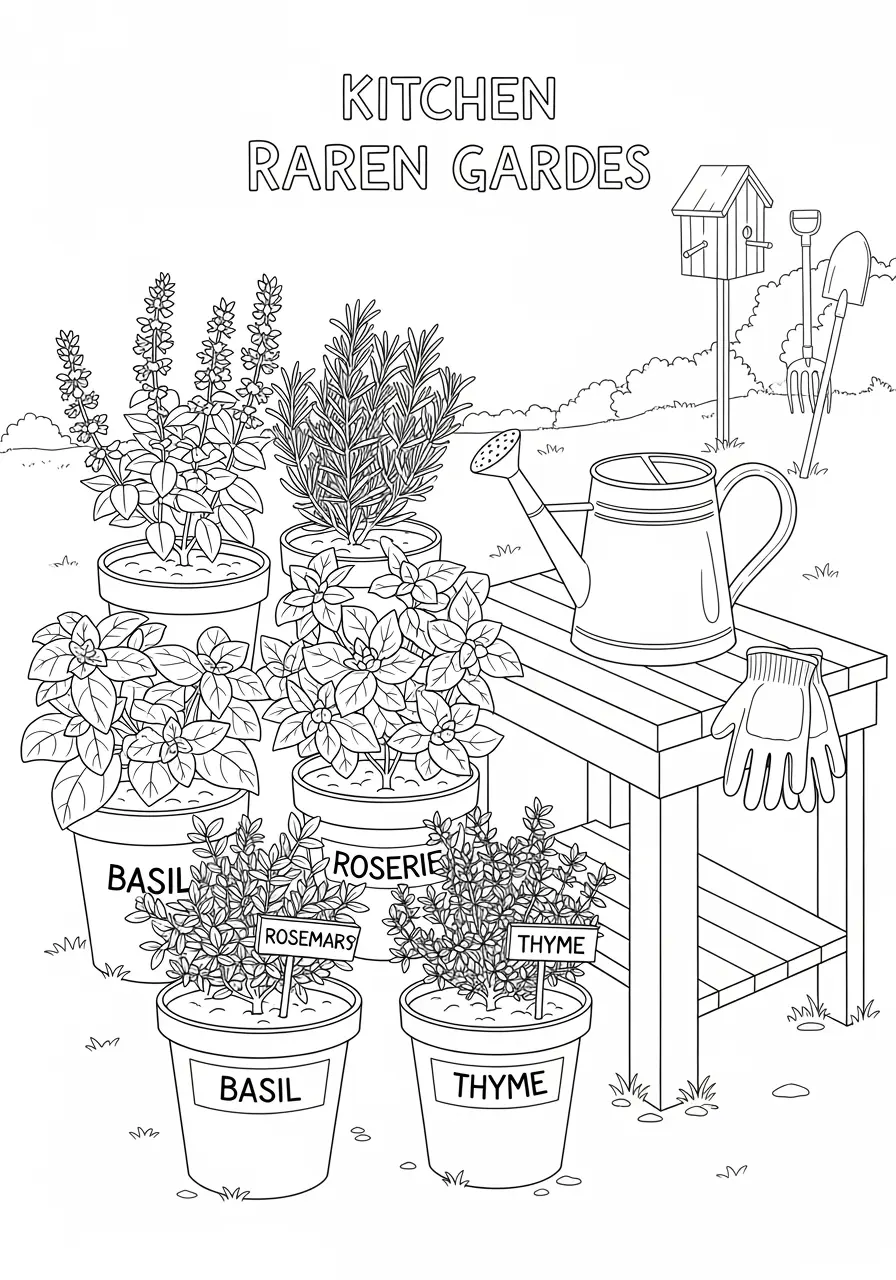 KITCHEN
RAREN GARDES

BASIL

ROSERIE

ROSEMARS

THYME

BASIL

THYME